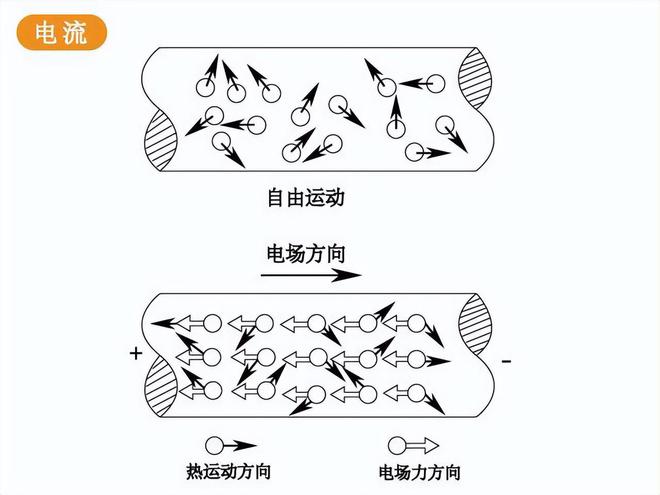 电流

自由运动

电场方向

+

-

热运动方向

电场力方向